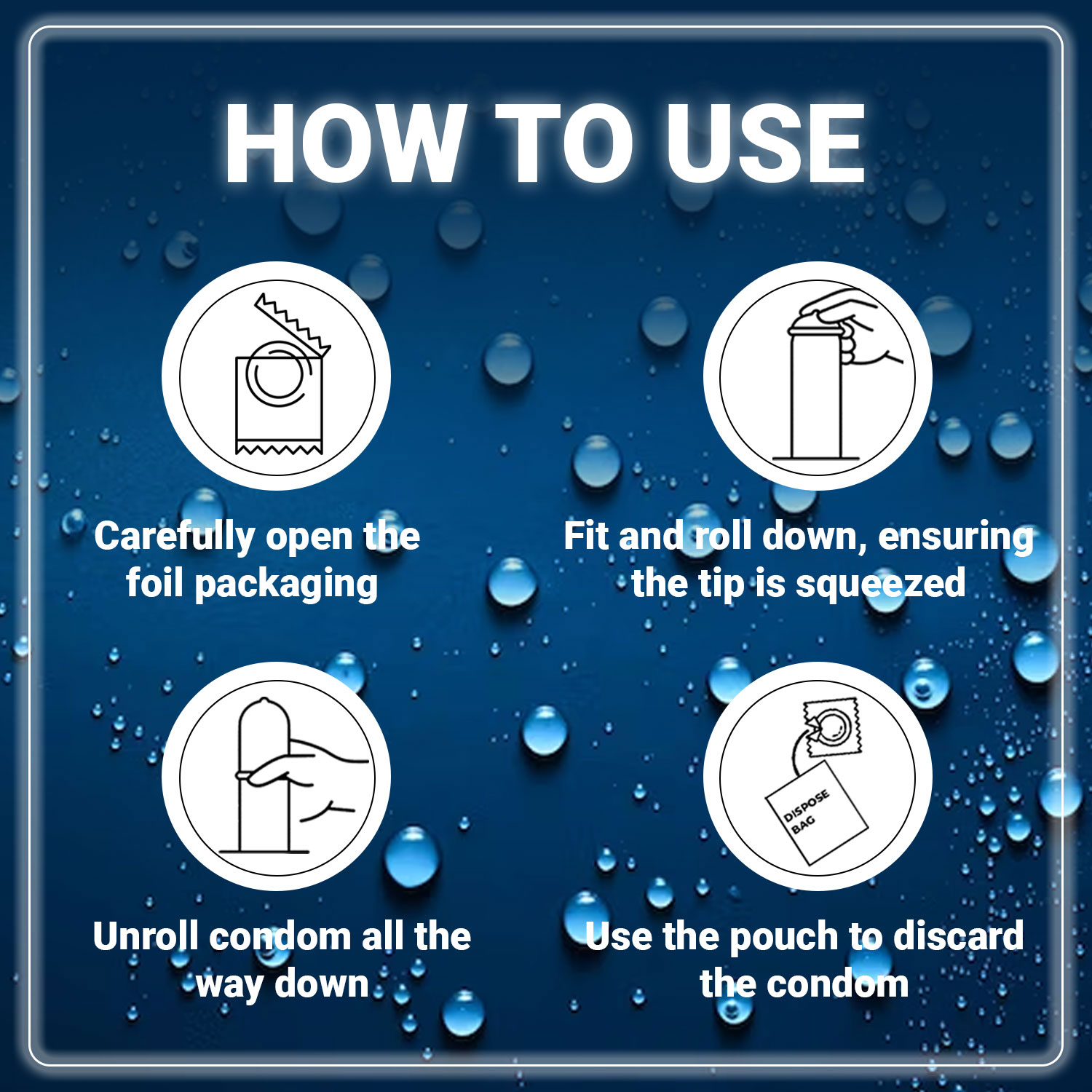 HOW TO USE

Carefully open the foil packaging

Fit and roll down, ensuring the tip is squeezed

Unroll condom all the way down

DISPOSE BAG

Use the pouch to discard the condom