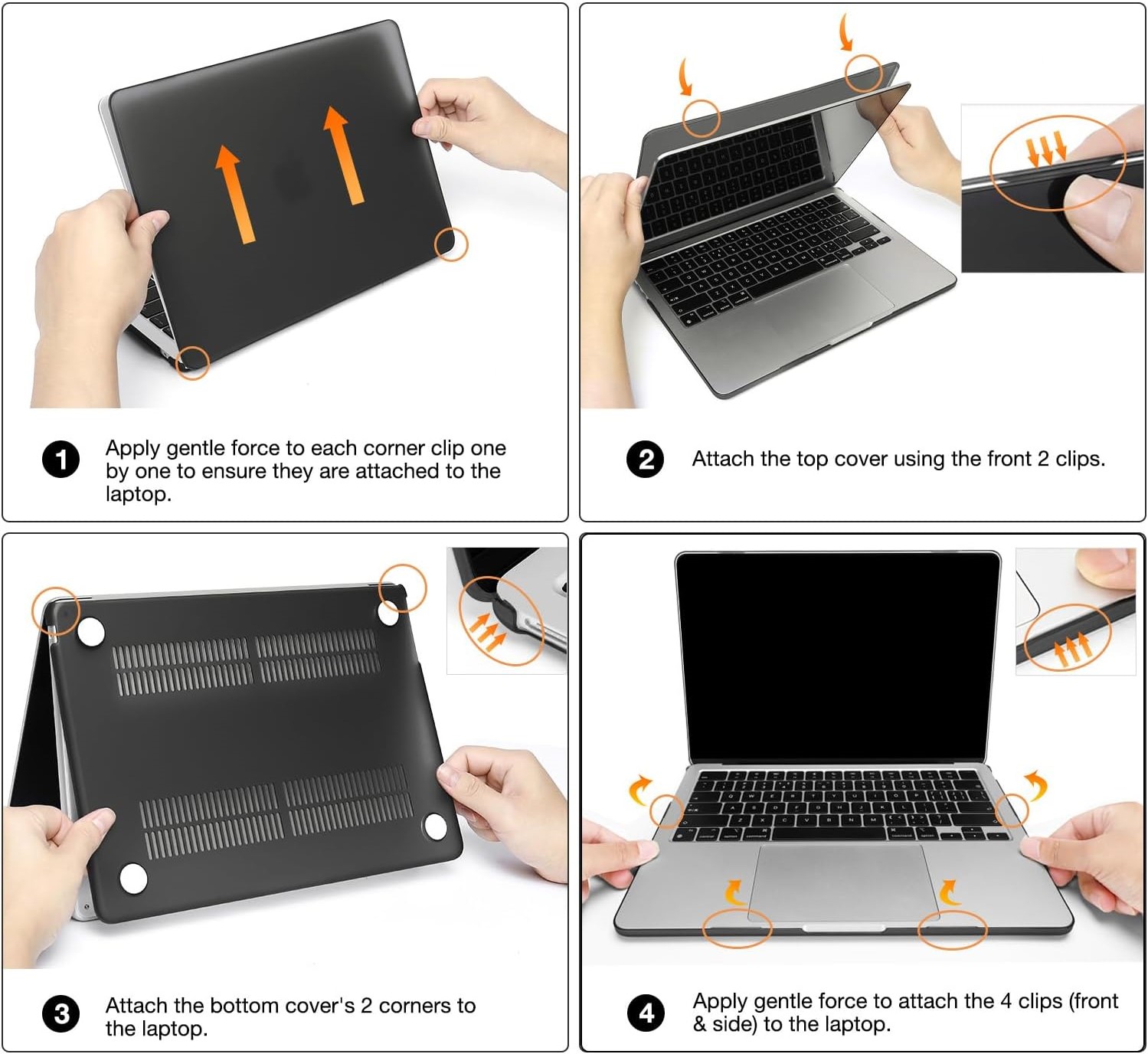 1 Apply gentle force to each corner clip one by one to ensure they are attached to the laptop.

2 Attach the top cover using the front 2 clips.

3 Attach the bottom cover's 2 corners to the laptop.

4 Apply gentle force to attach the 4 clips (front & side) to the laptop.