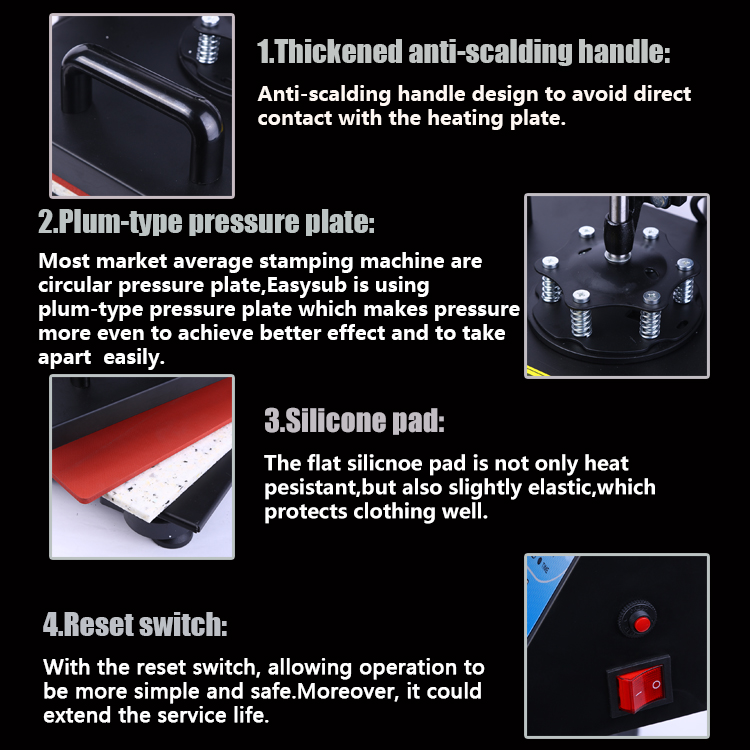 1.Thickened anti-scalding handle:

Anti-scalding handle design to avoid direct contact with the heating plate.

2.Plum-type pressure plate:

Most market average stamping machine are circular pressure plate,Easysub is using plum-type pressure plate which makes pressure more even to achieve better effect and to take apart easily.

3.Silicone pad:

The flat silicnoe pad is not only heat pesistant,but also slightly elastic,which protects clothing well.

4.Reset switch:

With the reset switch, allowing operation to be more simple and safe.Moreover, it could extend the service life.